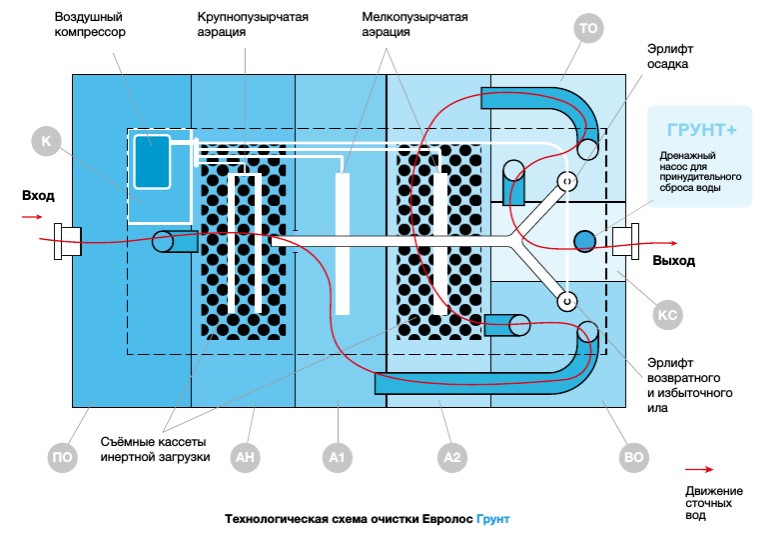 Воздушный компрессор

Крупнопузырчатая аэрация

Мелкопузырчатая аэрация

ТО

Эрлифт осадка

К

ГРУНТ+

Дренажный насос для принудительного сброса воды

Вход

Выход

КС

Эрлифт возвратного и избыточного ила

Съёмные кассеты инертной загрузки

ПО

АН

А1

А2

ВО

Движение сточных вод

Технологическая схема очистки Евролос Грунт